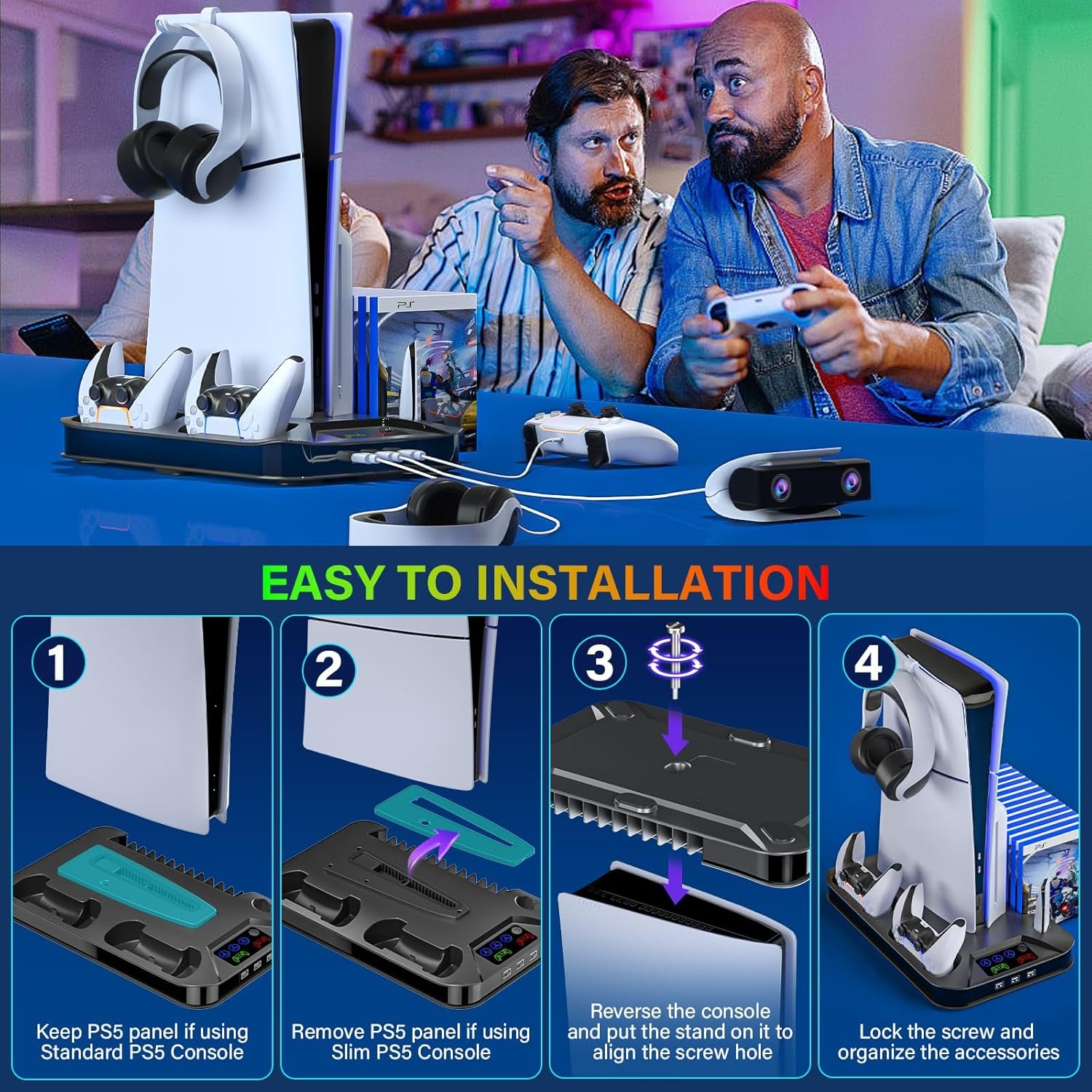 EASY TO INSTALLATION

1

Keep PS5 panel if using Standard PS5 Console

2

Remove PS5 panel if using Slim PS5 Console

3

Reverse the console and put the stand on it to align the screw hole

4

Lock the screw and organize the accessories