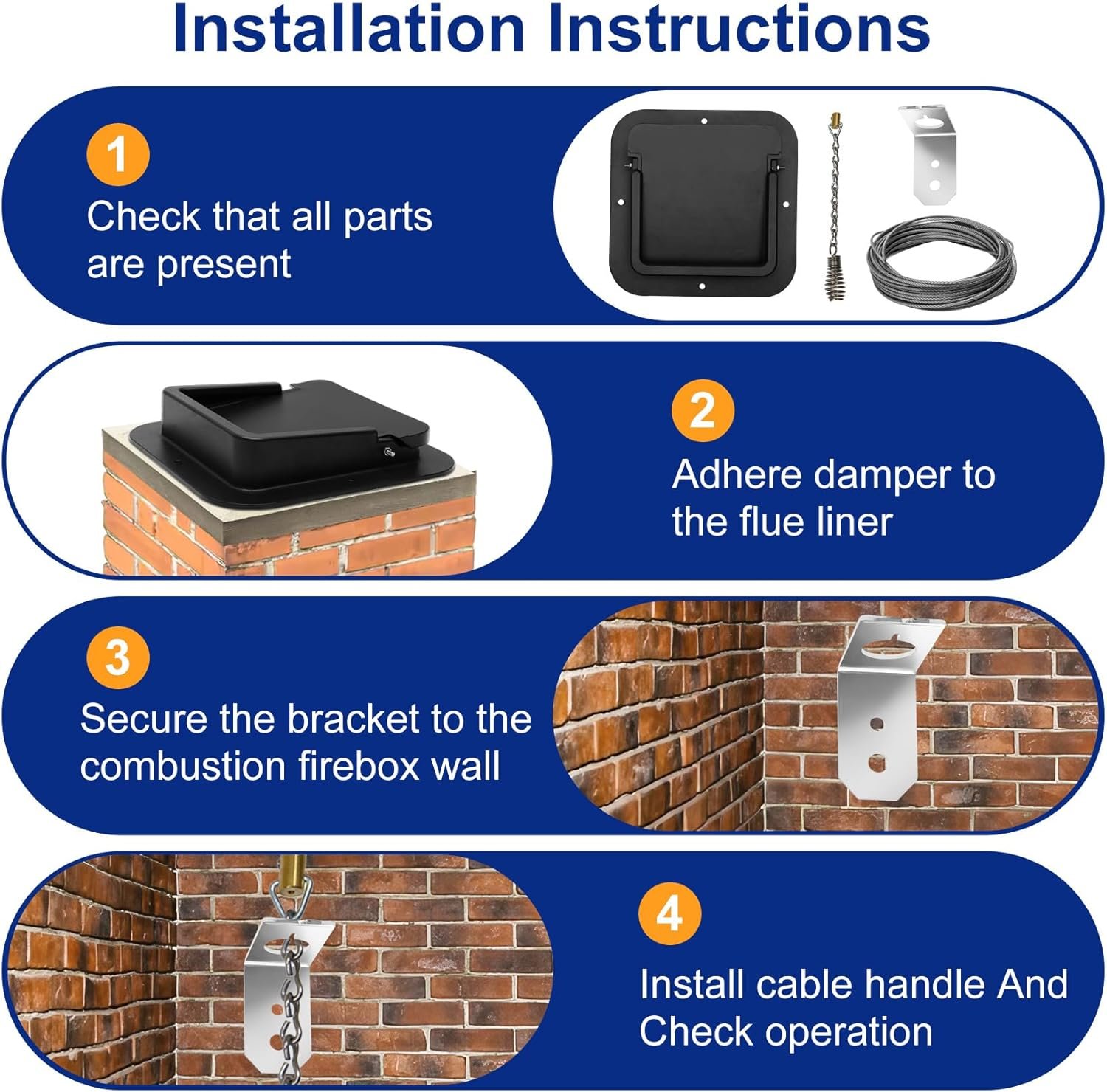 Installation Instructions

1
Check that all parts are present

2
Adhere damper to the flue liner

3
Secure the bracket to the combustion firebox wall

4
Install cable handle And Check operation