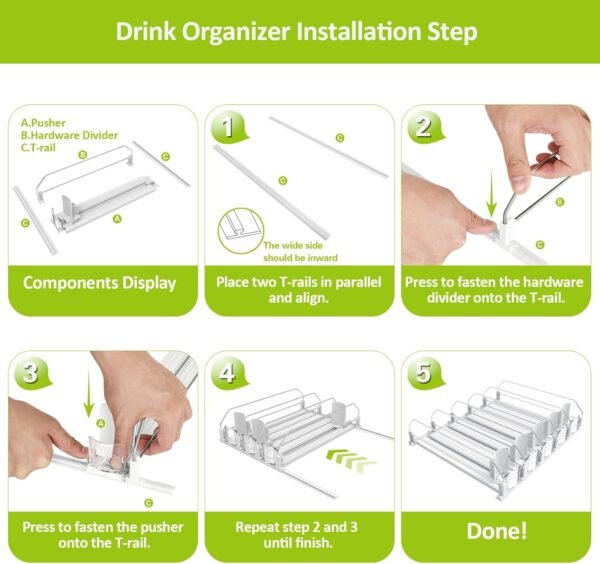 Drink Organizer Installation Step

A.Pusher
B.Hardware Divider
C.T-rail

B
C
C
A

Components Display

1

C
C

The wide side should be inward

Place two T-rails in parallel and align.

2

B
C

Press to fasten the hardware divider onto the T-rail.

3

A
C

Press to fasten the pusher onto the T-rail.

4

Repeat step 2 and 3 until finish.

5

Done!