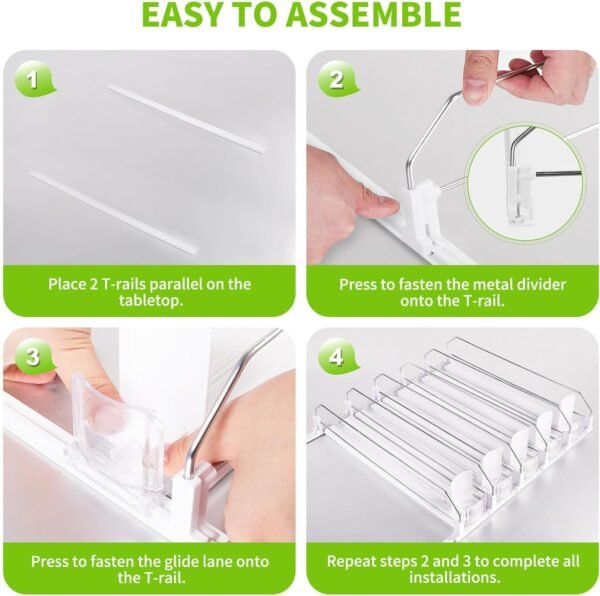 EASY TO ASSEMBLE

1

Place 2 T-rails parallel on the tabletop.

2

Press to fasten the metal divider onto the T-rail.

3

Press to fasten the glide lane onto the T-rail.

4

Repeat steps 2 and 3 to complete all installations.