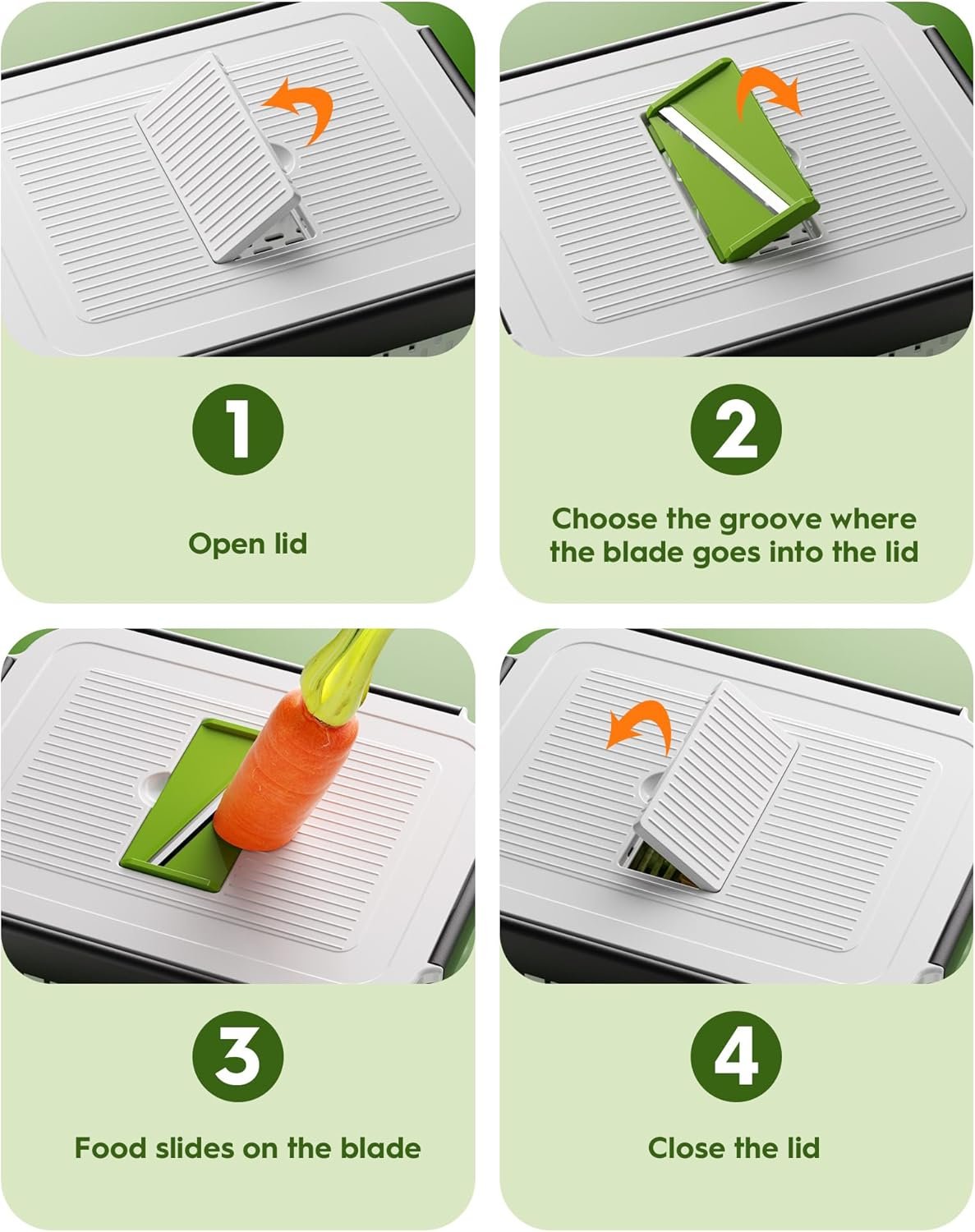 1

Open lid

2

Choose the groove where the blade goes into the lid

3

Food slides on the blade

4

Close the lid