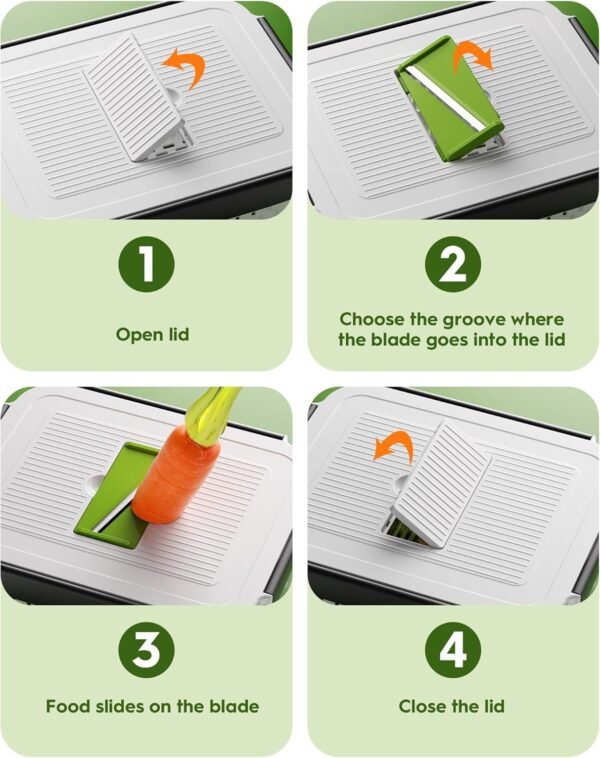 1

Open lid

2

Choose the groove where the blade goes into the lid

3

Food slides on the blade

4

Close the lid