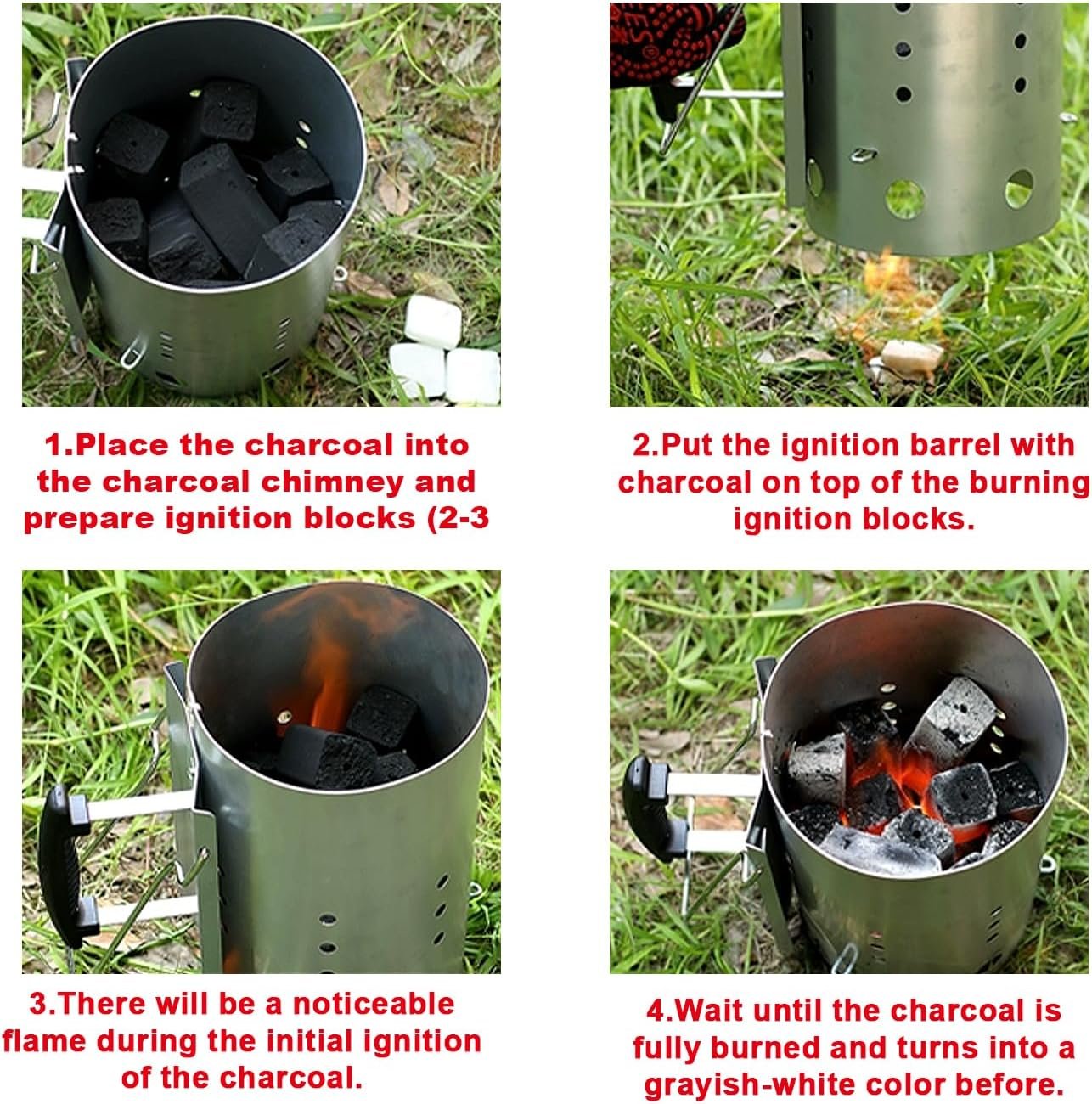 1.Place the charcoal into the charcoal chimney and prepare ignition blocks (2-3

2.Put the ignition barrel with charcoal on top of the burning ignition blocks.

3.There will be a noticeable flame during the initial ignition of the charcoal.

4.Wait until the charcoal is fully burned and turns into a grayish-white color before.