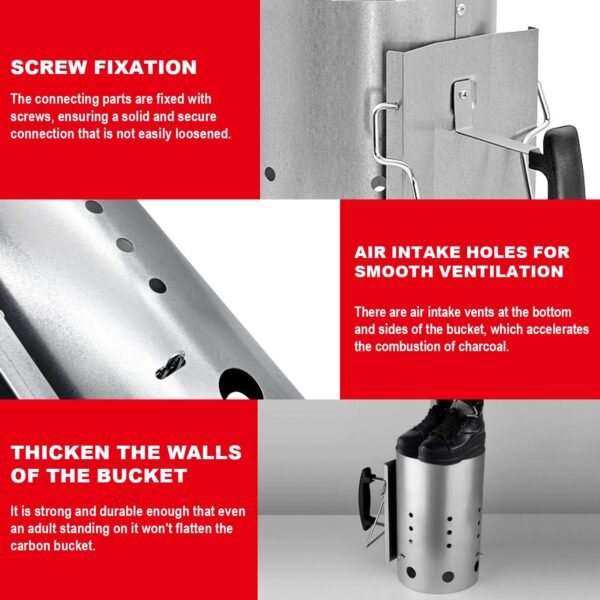 SCREW FIXATION

The connecting parts are fixed with screws, ensuring a solid and secure connection that is not easily loosened.

AIR INTAKE HOLES FOR SMOOTH VENTILATION

There are air intake vents at the bottom and sides of the bucket, which accelerates the combustion of charcoal.

THICKEN THE WALLS OF THE BUCKET

It is strong and durable enough that even an adult standing on it won't flatten the carbon bucket.