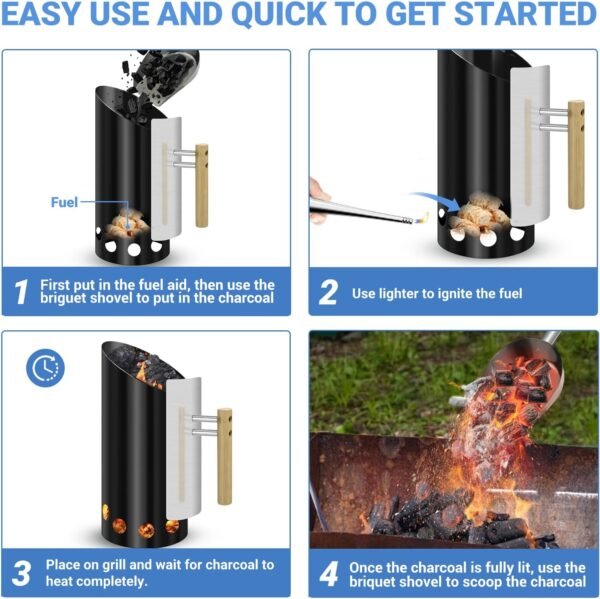 EASY USE AND QUICK TO GET STARTED

Fuel

1 First put in the fuel aid, then use the briquet shovel to put in the charcoal

2 Use lighter to ignite the fuel

3 Place on grill and wait for charcoal to heat completely.

4 Once the charcoal is fully lit, use the briquet shovel to scoop the charcoal