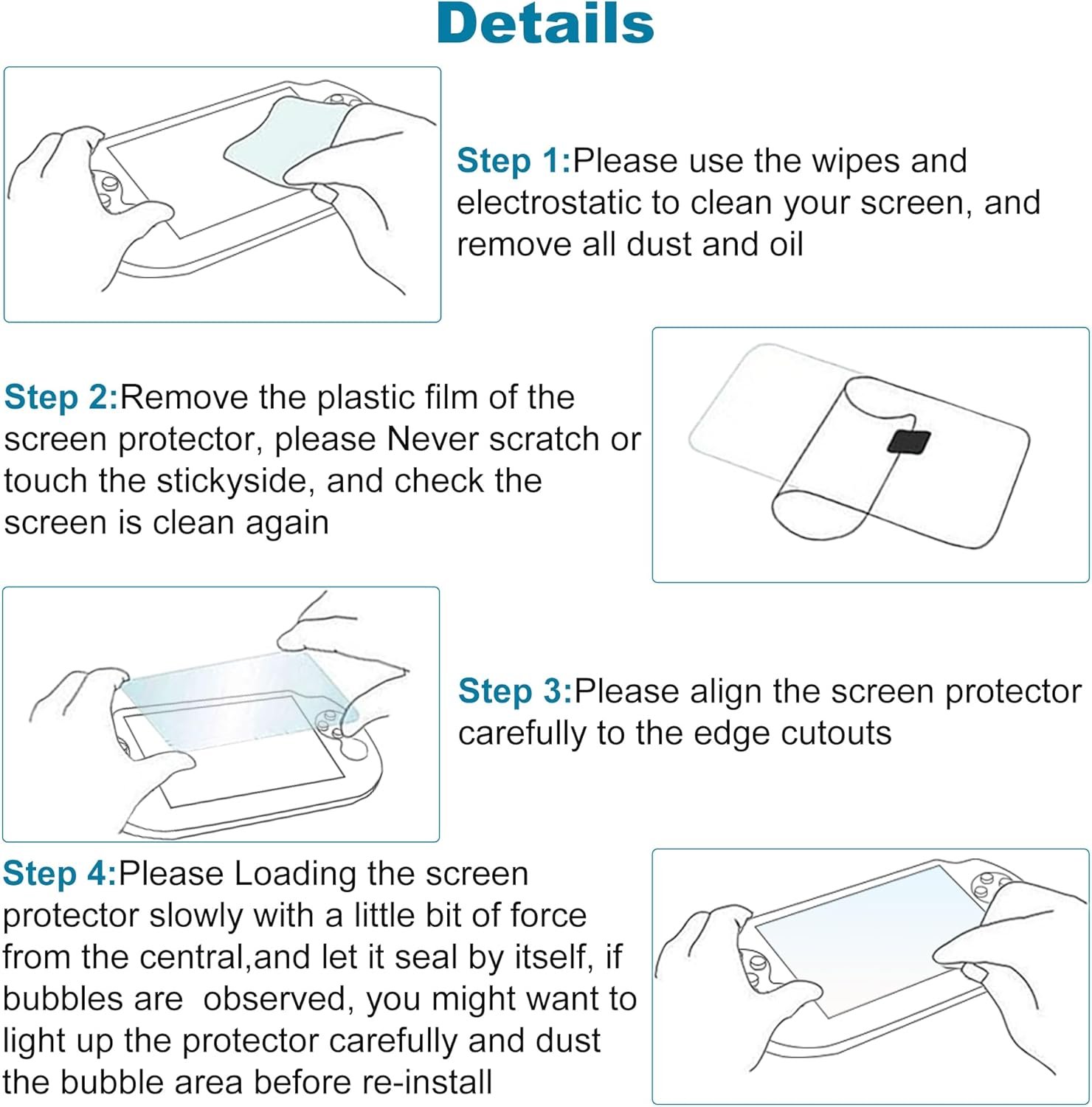 Details

Step 1:Please use the wipes and electrostatic to clean your screen, and remove all dust and oil

Step 2:Remove the plastic film of the screen protector, please Never scratch or touch the stickyside, and check the screen is clean again

Step 3:Please align the screen protector carefully to the edge cutouts

Step 4:Please Loading the screen protector slowly with a little bit of force from the central,and let it seal by itself, if bubbles are  observed, you might want to light up the protector carefully and dust the bubble area before re-install