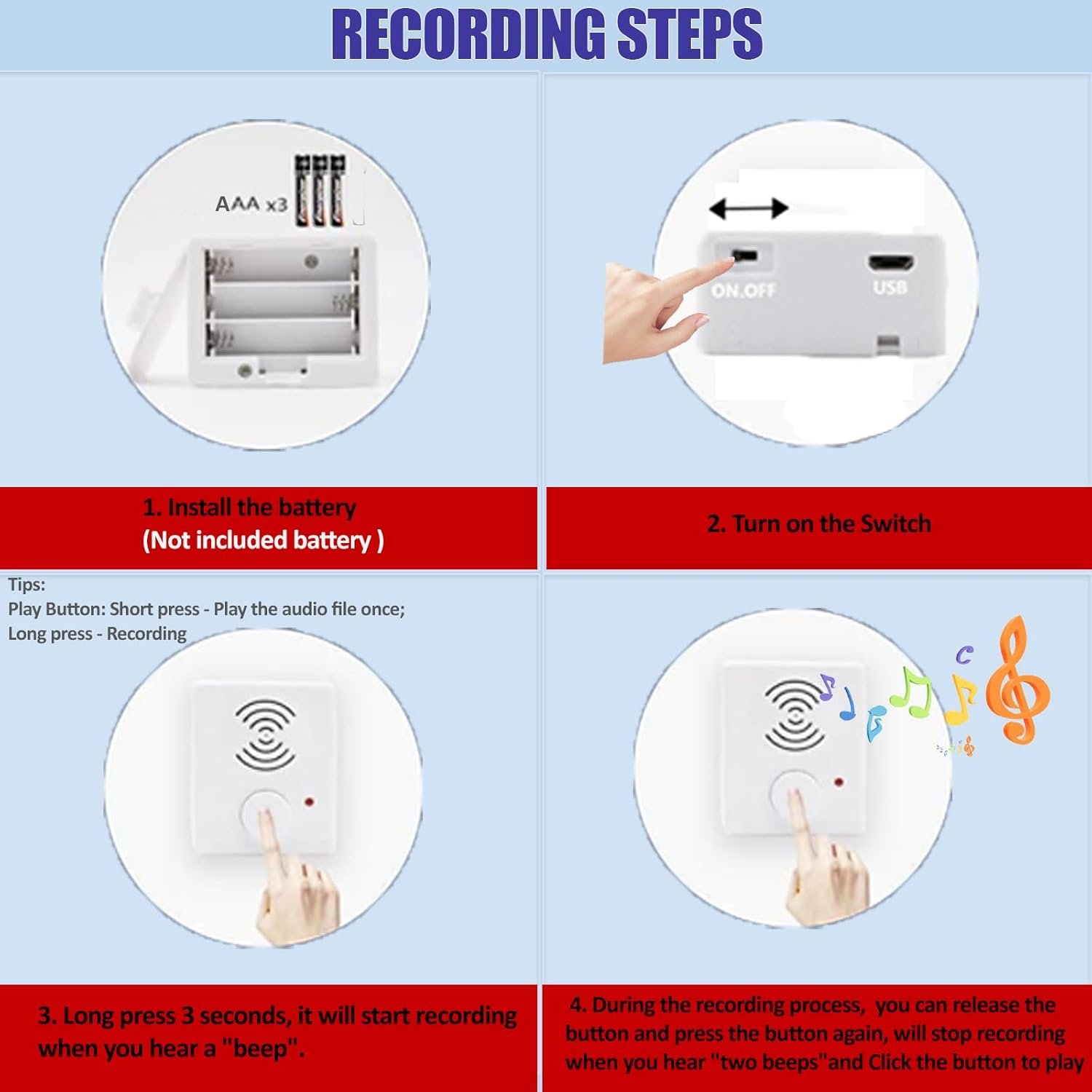 RECORDING STEPS

AAA x3

1. Install the battery
(Not included battery )

ON.OFF

USB

2. Turn on the Switch

Tips:
Play Button: Short press - Play the audio file once;
Long press - Recording

3. Long press 3 seconds, it will start recording when you hear a "beep".

4. During the recording process, you can release the button and press the button again, will stop recording when you hear "two beeps"and Click the button to play